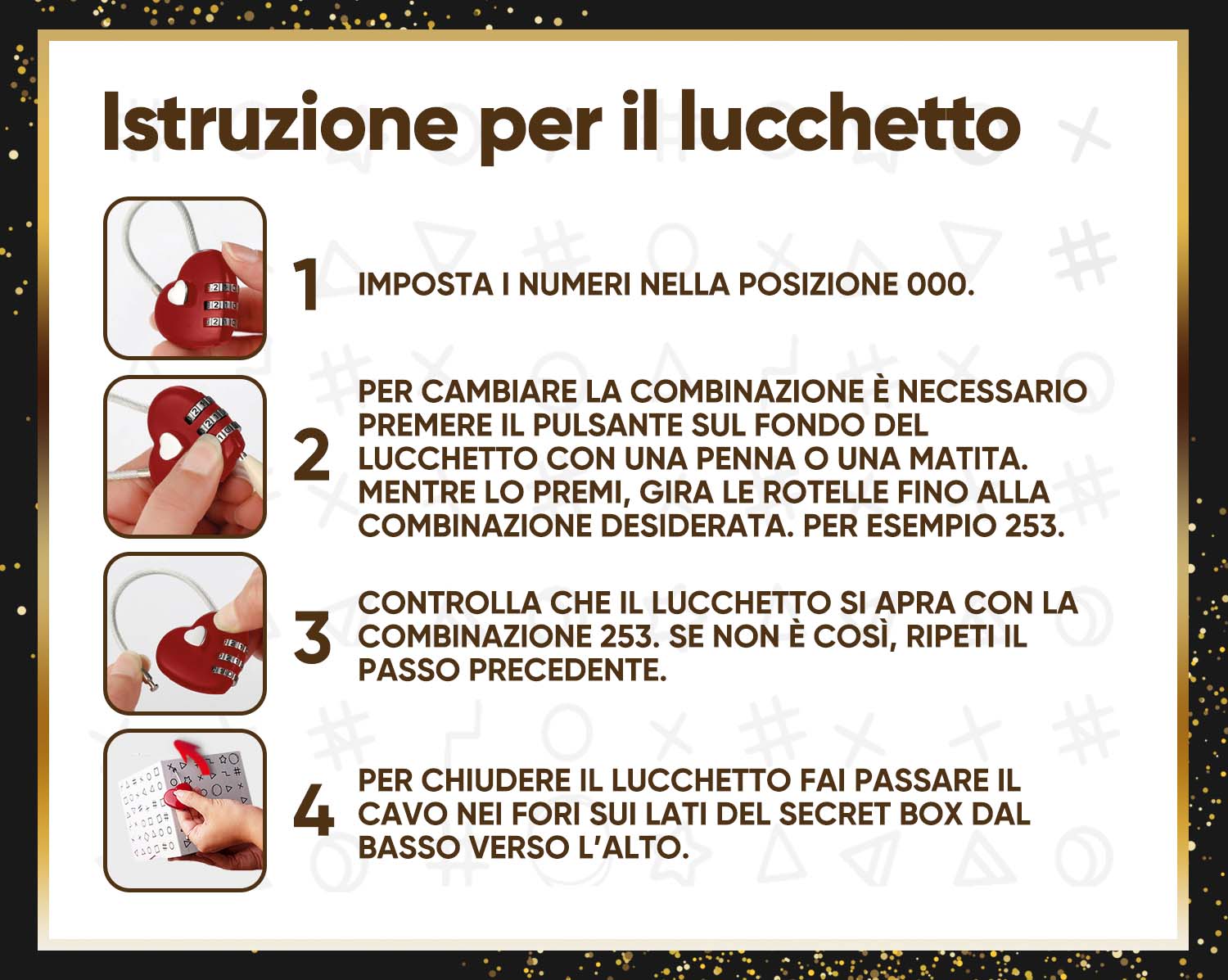 Istruzione per il lucchetto

1 IMPOSTA I NUMERI NELLA POSIZIONE 000.

2 PER CAMBIARE LA COMBINAZIONE È NECESSARIO PREMERE IL PULSANTE SUL FONDO DEL LUCCHETTO CON UNA PENNA O UNA MATITA. MENTRE LO PREMI, GIRA LE ROTELLE FINO ALLA COMBINAZIONE DESIDERATA. PER ESEMPIO 253.

3 CONTROLLA CHE IL LUCCHETTO SI APRA CON LA COMBINAZIONE 253. SE NON È COSÌ, RIPETI IL PASSO PRECEDENTE.

4 PER CHIUDERE IL LUCCHETTO FAI PASSARE IL CAVO NEI FORI SUI LATI DEL SECRET BOX DAL BASSO VERSO L'ALTO.